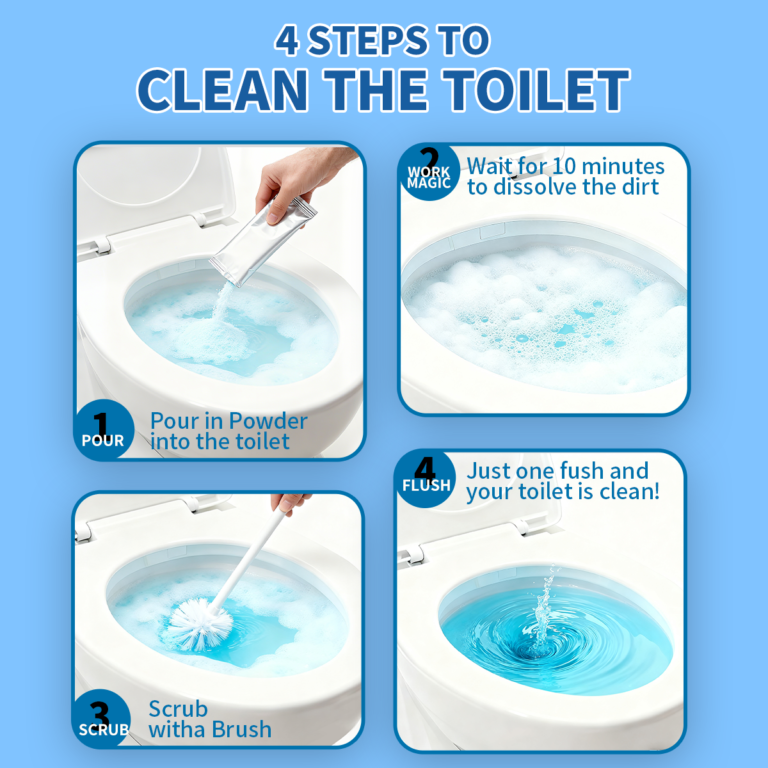 4 STEPS TO
CLEAN THE TOILET

1
POUR
Pour in Powder into the toilet

2
WORK MAGIC
Wait for 10 minutes to dissolve the dirt

3
SCRUB
Scrub witha Brush

4
FLUSH
Just one fush and your toilet is clean!