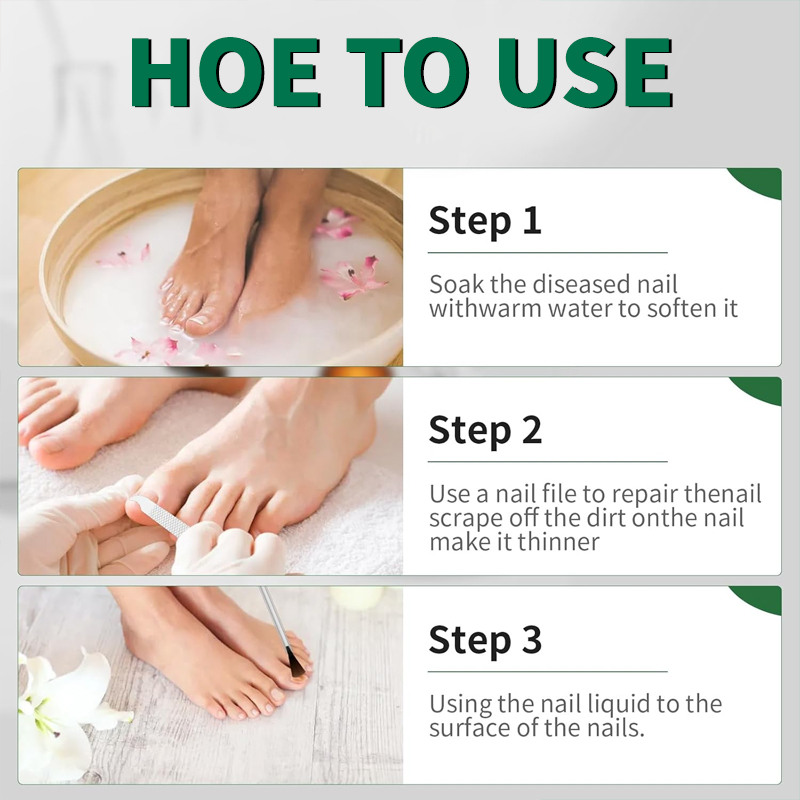 HOE TO USE

Step 1

Soak the diseased nail withwarm water to soften it

Step 2

Use a nail file to repair thenail scrape off the dirt onthe nail make it thinner

Step 3

Using the nail liquid to the surface of the nails.