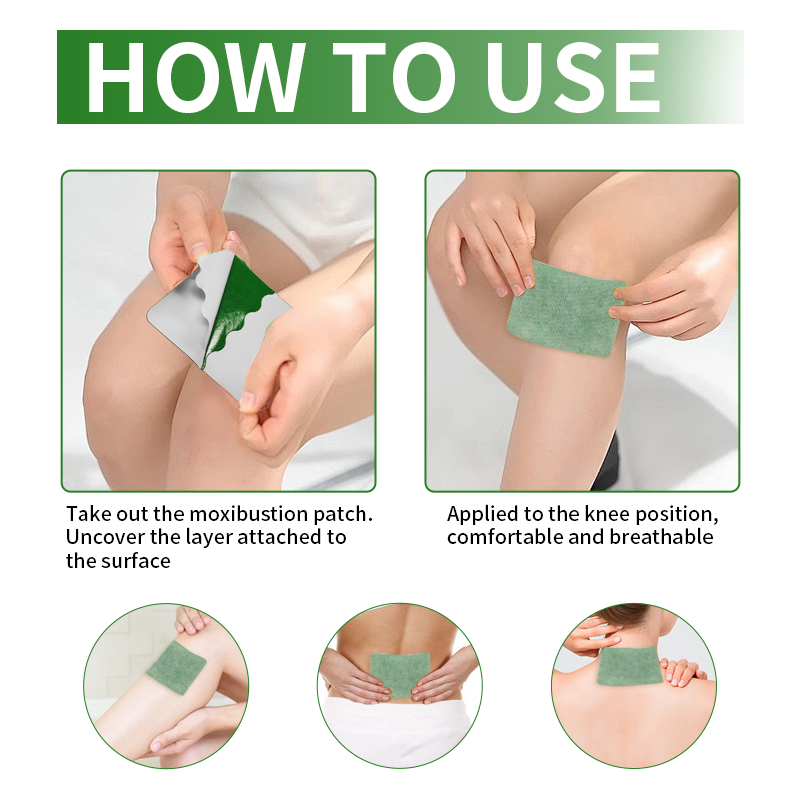 HOW TO USE

Take out the moxibustion patch. Uncover the layer attached to the surface

Applied to the knee position, comfortable and breathable